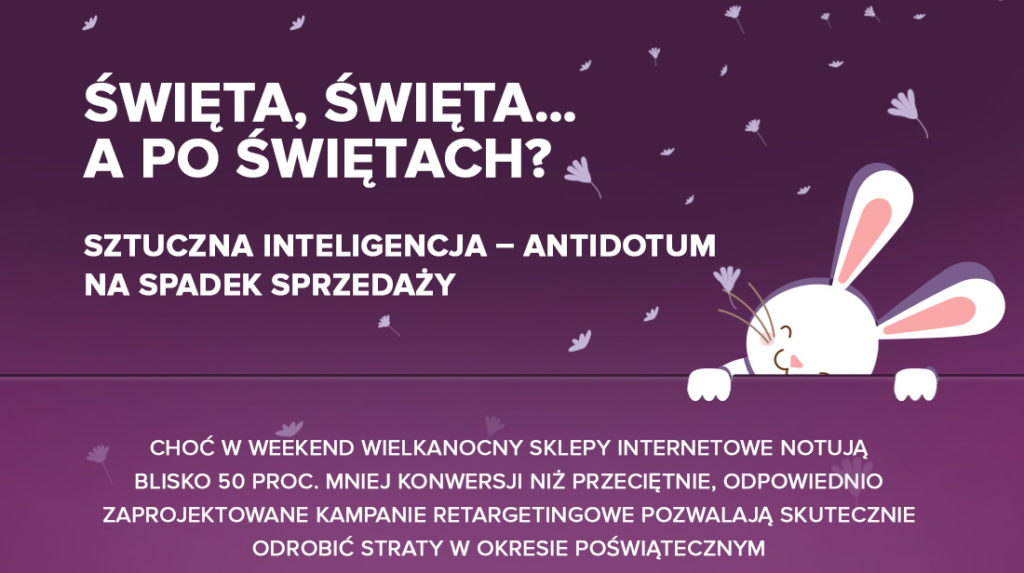 ŚWIĘTA, ŚWIĘTA... A PO ŚWIĘTACH?

SZTUCZNA INTELIGENCJA – ANTIDOTUM NA SPADEK SPRZEDAŻY

CHOĆ W WEEKEND WIELKANOCNY SKLEPY INTERNETOWE NOTUJĄ BLISKO 50 PROC. MNIEJ KONWERSJI NIŻ PRZECIĘTNIE, ODPOWIEDNIO ZAPROJEKTOWANE KAMPANIE RETARGETINGOWE POZWALAJĄ SKUTECZNIE ODROBIĆ STRATY W OKRESIE POŚWIĄTECZNYM